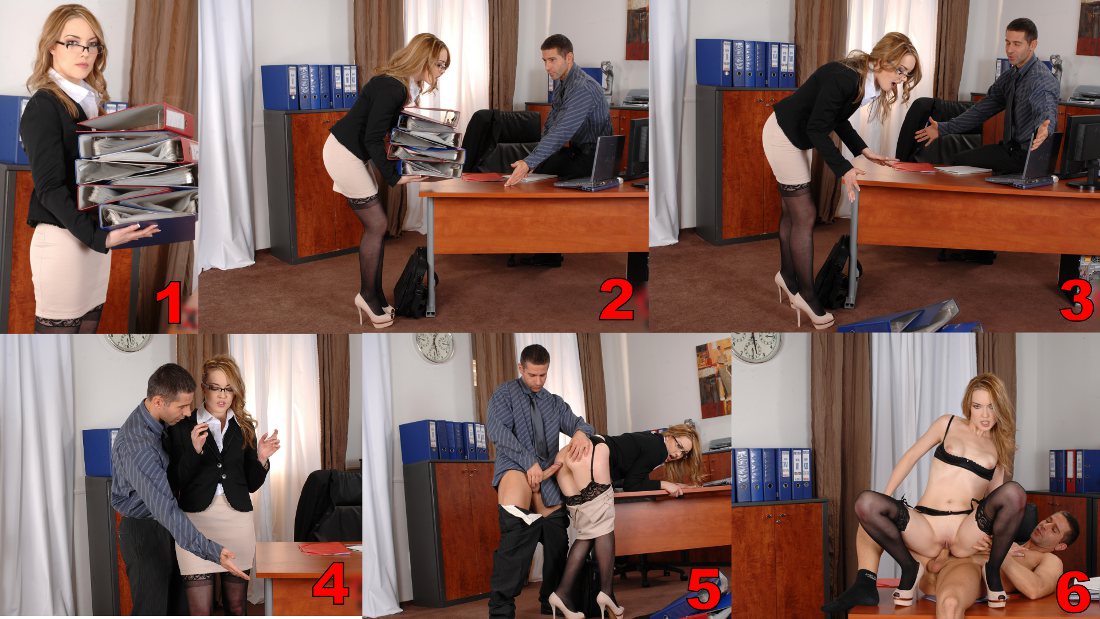 1
2
3
4
5
6